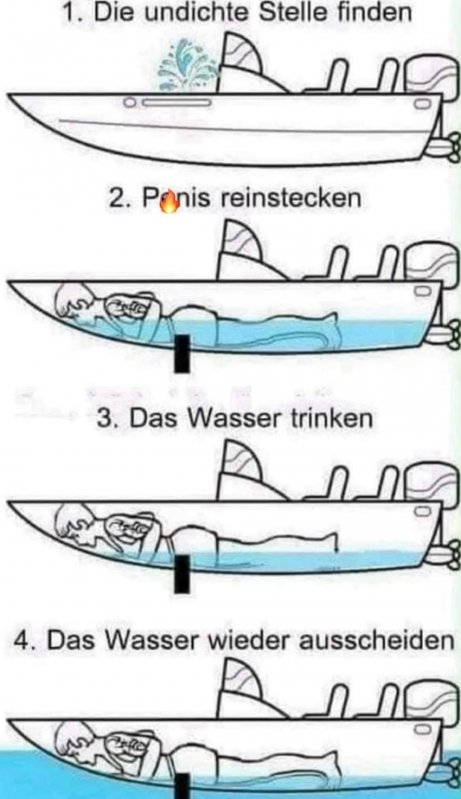 1. Die undichte Stelle finden

2. P🔥nis reinstecken

3. Das Wasser trinken

4. Das Wasser wieder ausscheiden